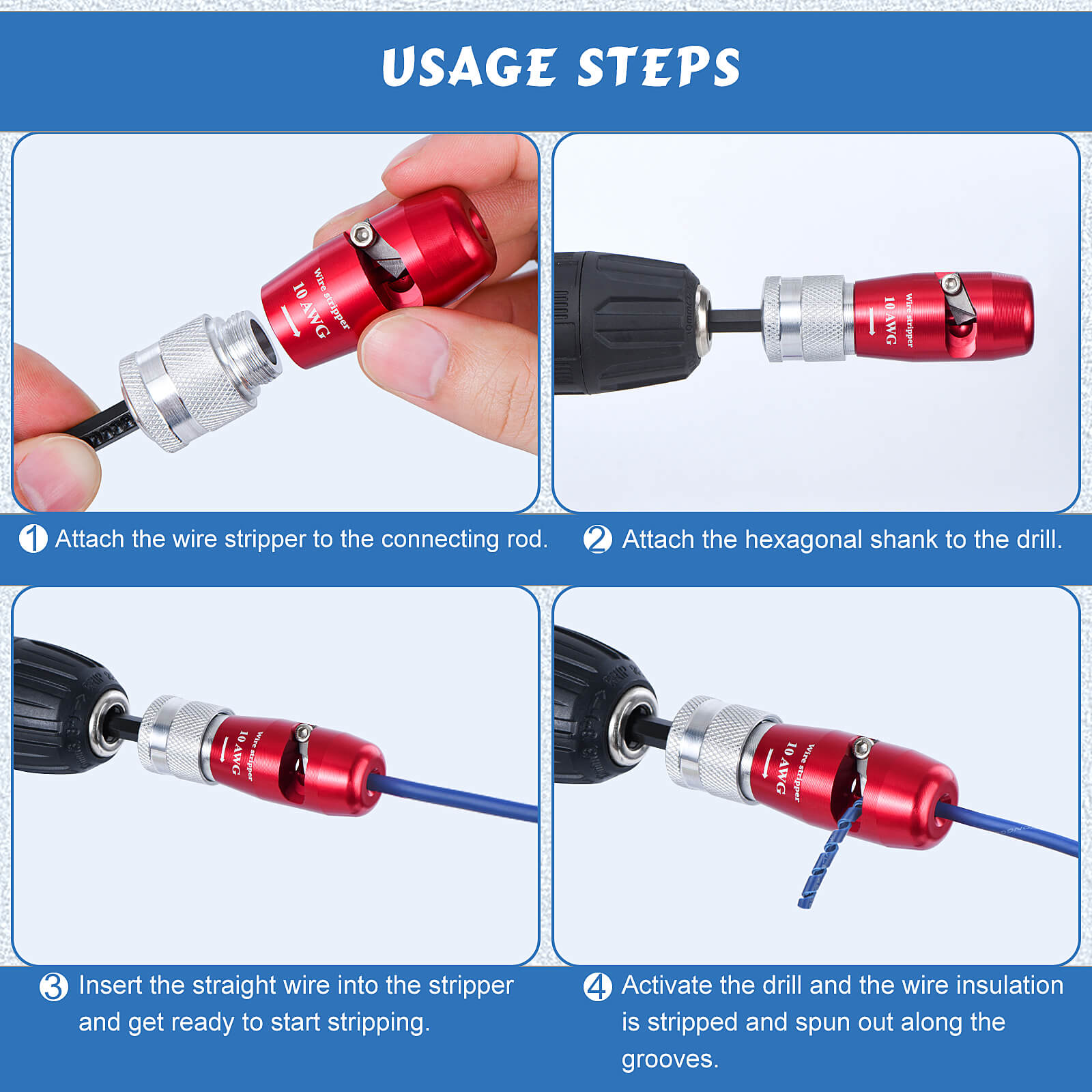 USAGE STEPS

Wire stripper
10 AWG

Wire stripper
10 AWG

① Attach the wire stripper to the connecting rod.

② Attach the hexagonal shank to the drill.

Wire stripper
10 AWG

Wire stripper
10 AWG

③ Insert the straight wire into the stripper and get ready to start stripping.

④ Activate the drill and the wire insulation is stripped and spun out along the grooves.