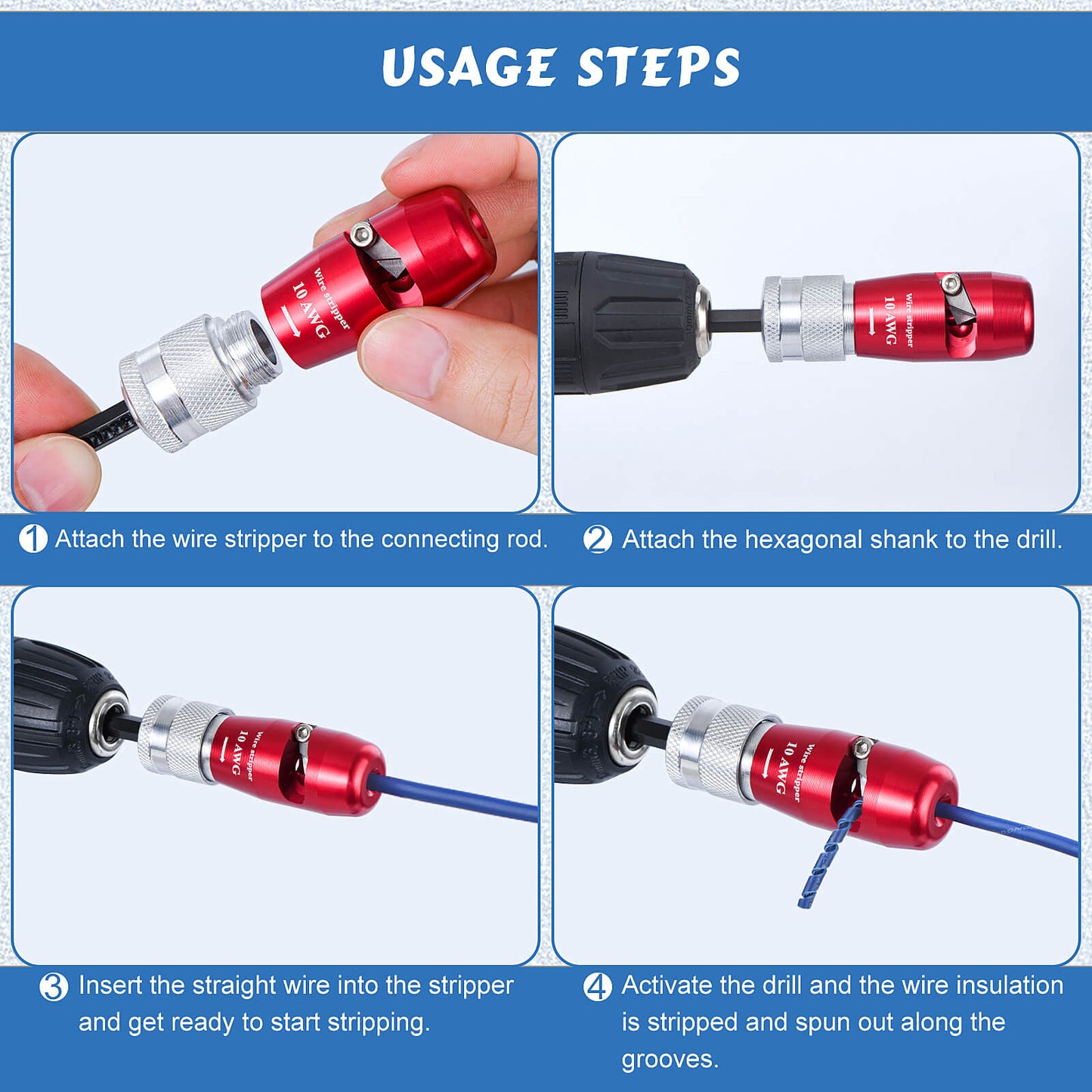 USAGE STEPS

Wire stripper
10 AWG

Wire stripper
10 AWG

1 Attach the wire stripper to the connecting rod.

2 Attach the hexagonal shank to the drill.

Wire stripper
10 AWG

Wire stripper
10 AWG

3 Insert the straight wire into the stripper and get ready to start stripping.

4 Activate the drill and the wire insulation is stripped and spun out along the grooves.