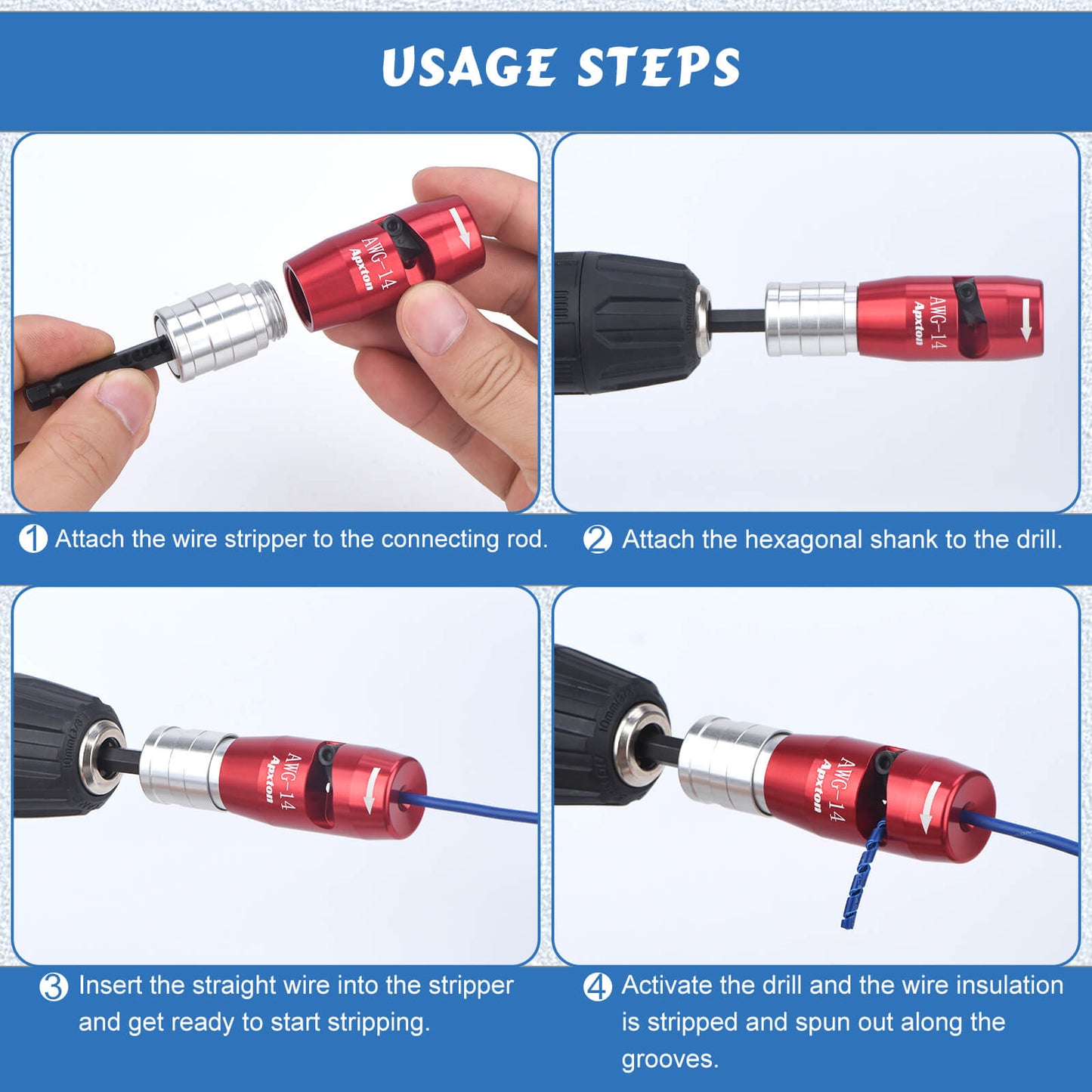 USAGE STEPS

AWG-14
Apxton

AWG-14
Apxton

1 Attach the wire stripper to the connecting rod.

2 Attach the hexagonal shank to the drill.

AWG-14
Apxton

AWG-14
Apxton

3 Insert the straight wire into the stripper and get ready to start stripping.

4 Activate the drill and the wire insulation is stripped and spun out along the grooves.